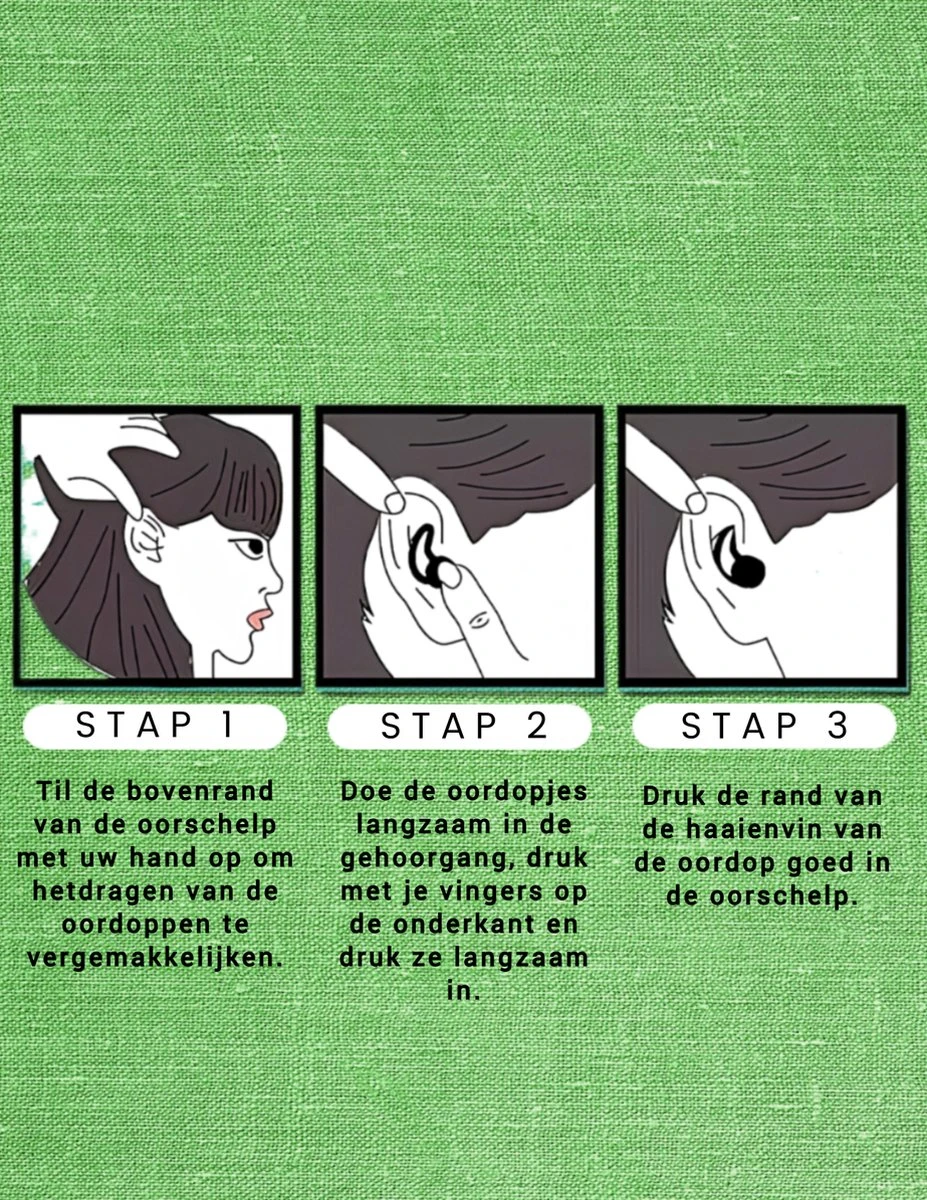 STAP 1

Til de bovenrand van de oorschelp met uw hand op om hetdragen van de oordoppen te vergemakkelijken.

STAP 2

Doe de oordopjes langzaam in de gehoorgang, druk met je vingers op de onderkant en druk ze langzaam in.

STAP 3

Druk de rand van de haaienvin van de oordop goed in de oorschelp.