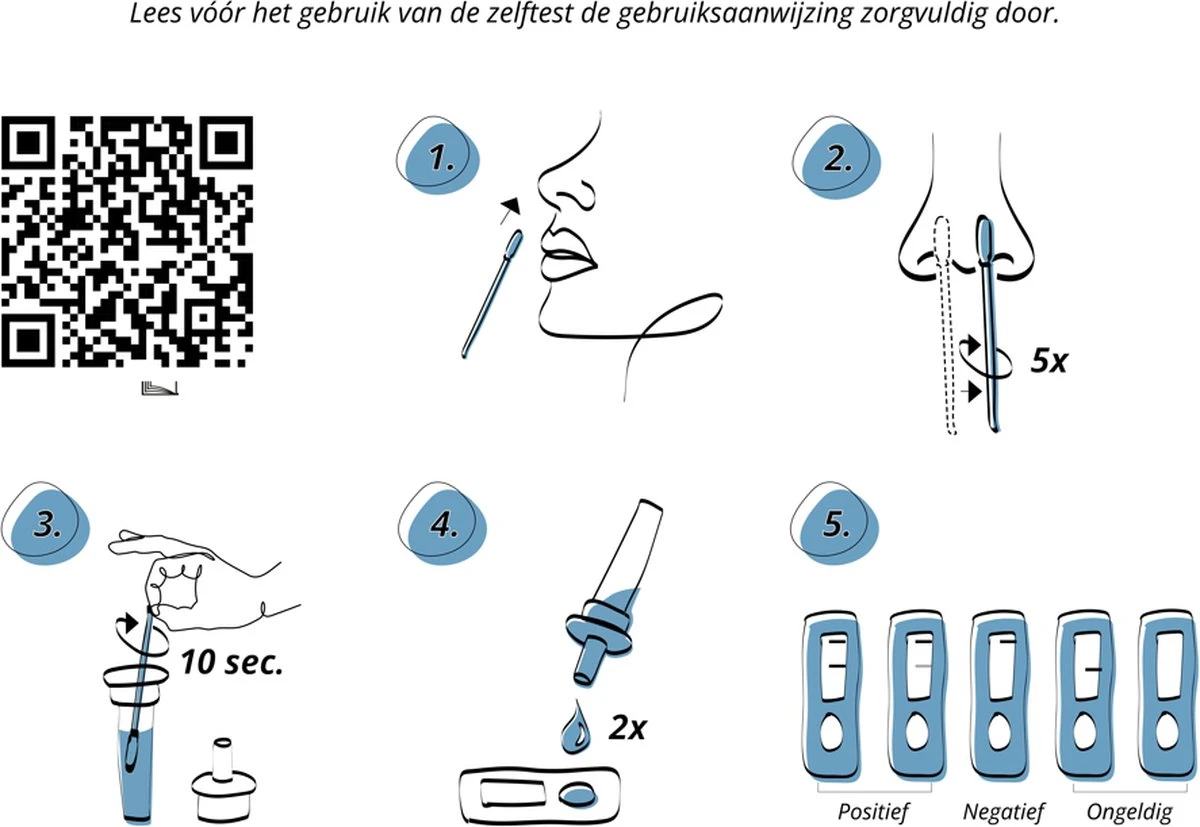 Lees vóór het gebruik van de zelftest de gebruiksaanwijzing zorgvuldig door.

1.

2.

5x

3.

10 sec.

4.

2x

5.

Positief Negatief Ongeldig