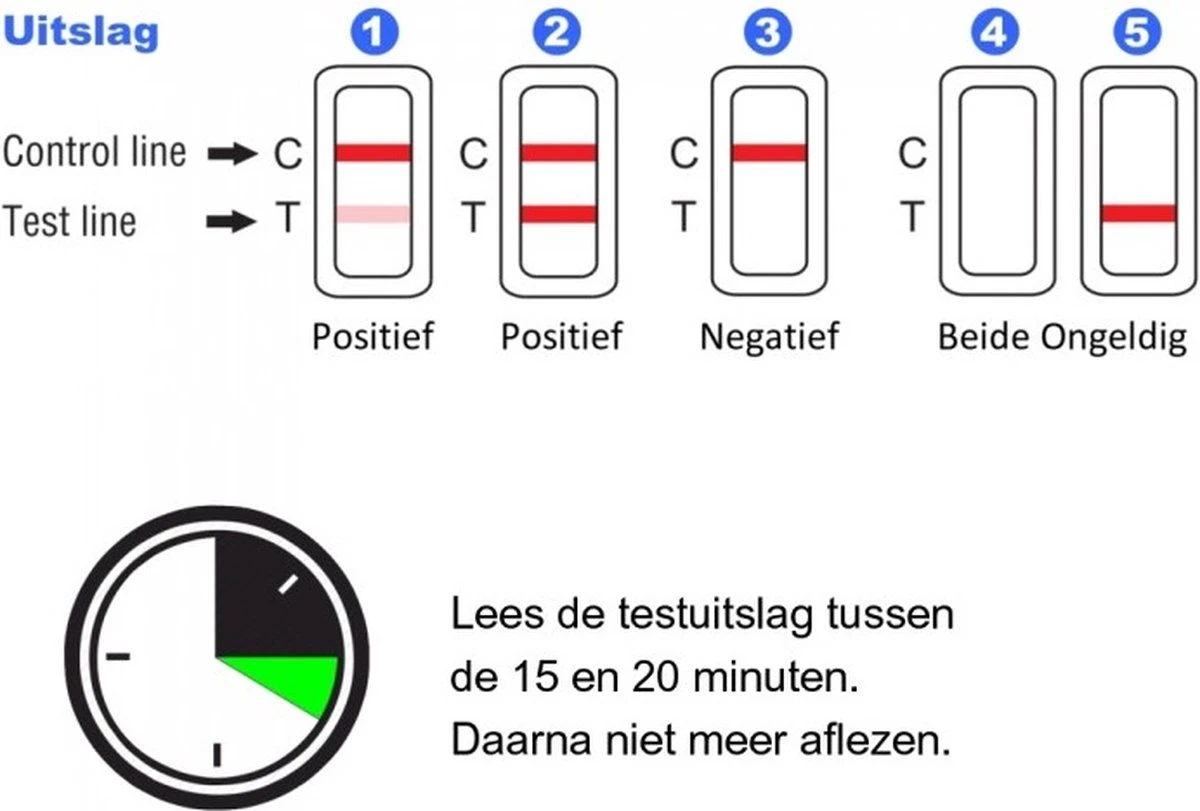 Uitslag

1 2 3 4 5

Control line → C
Test line → T

C T C T C T

Positief Positief Negatief Beide Ongeldig

Lees de testuitslag tussen de 15 en 20 minuten. Daarna niet meer aflezen.