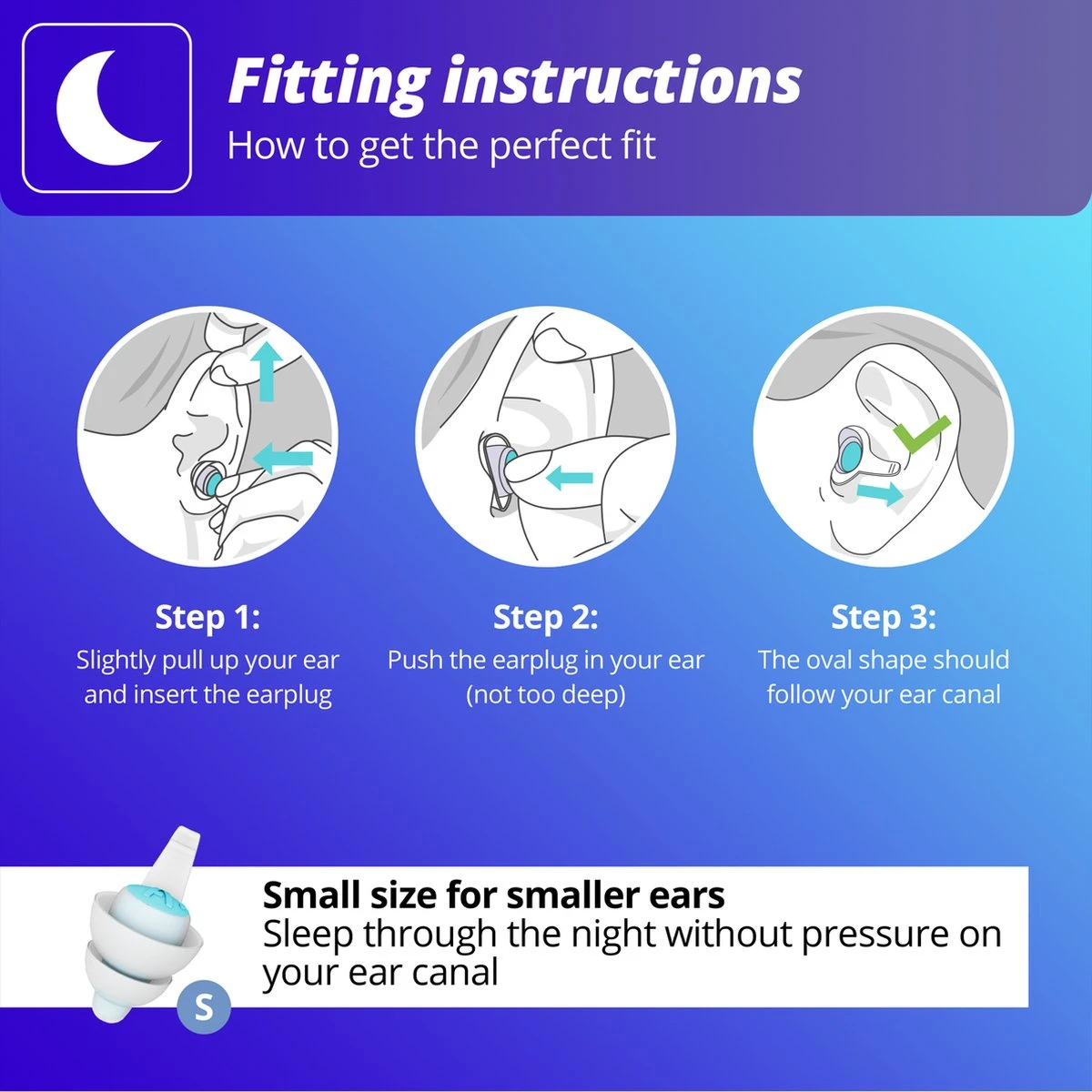 Fitting instructions
How to get the perfect fit

Step 1:
Slightly pull up your ear and insert the earplug

Step 2:
Push the earplug in your ear (not too deep)

Step 3:
The oval shape should follow your ear canal

S

Small size for smaller ears
Sleep through the night without pressure on your ear canal