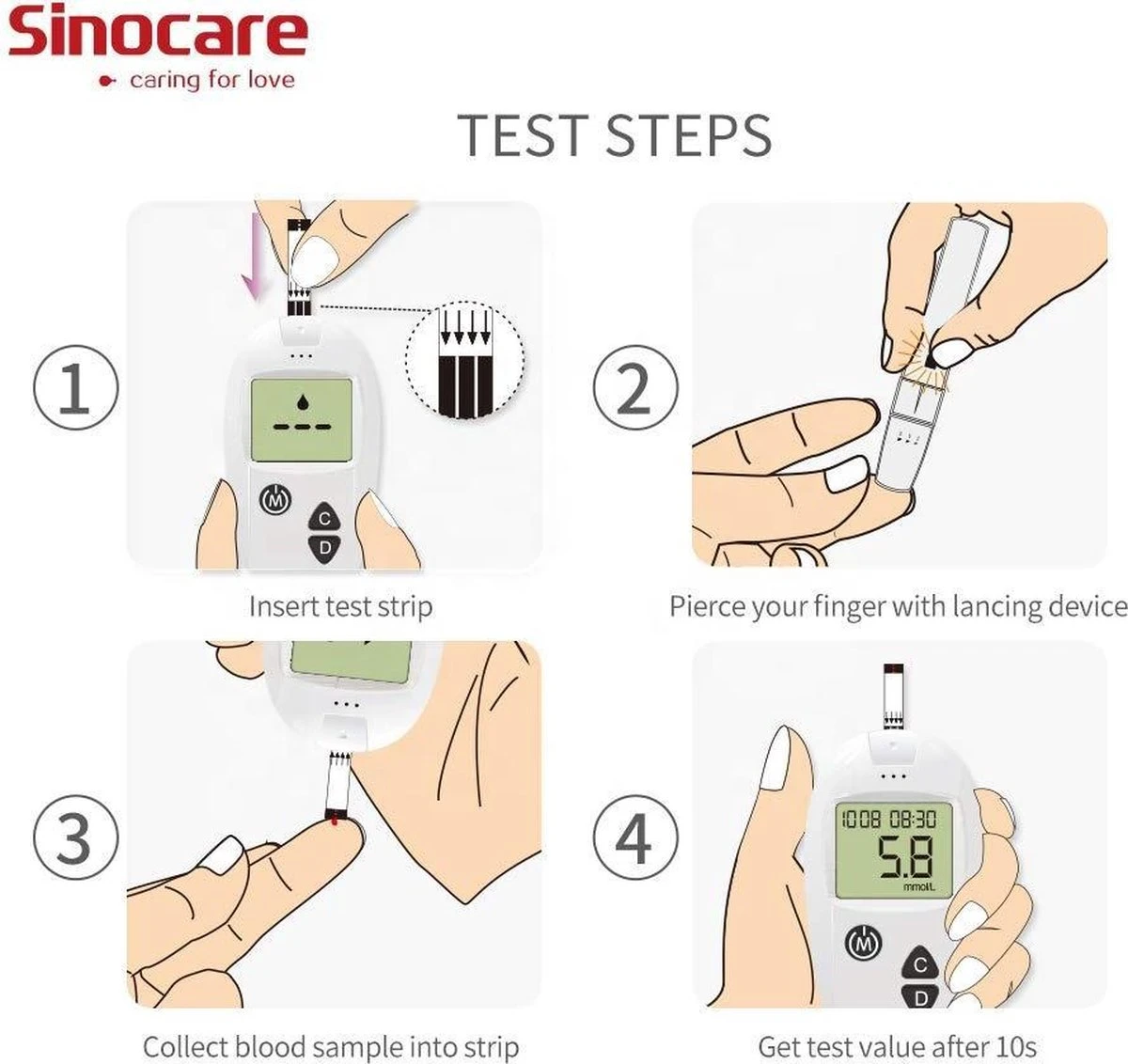 Sinocare
caring for love

TEST STEPS

1

M
C
D

Insert test strip

2

Pierce your finger with lancing device

3

Collect blood sample into strip

4

10 08 08:30
5.8
mmol/L

M
C
D

Get test value after 10s